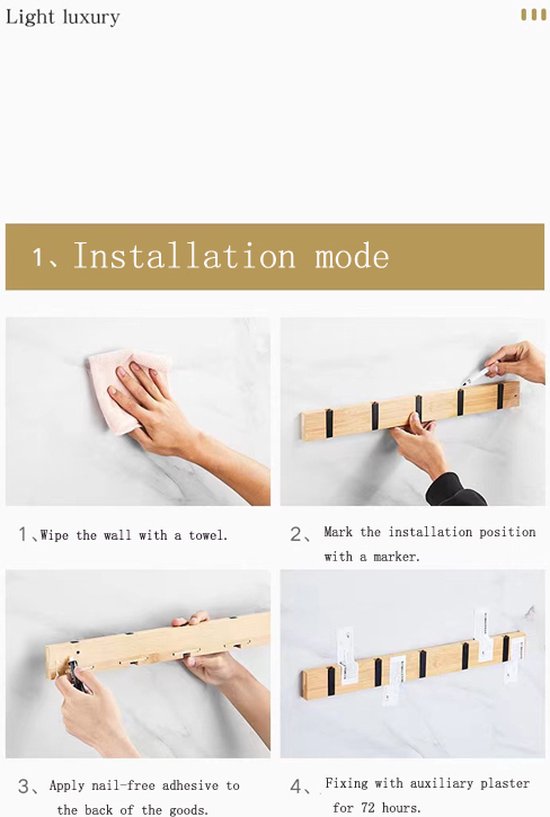 Light luxury

1、Installation mode

1、Wipe the wall with a towel.

2、Mark the installation position with a marker.

3、Apply nail-free adhesive to the back of the goods.

4、Fixing with auxiliary plaster for 72 hours.