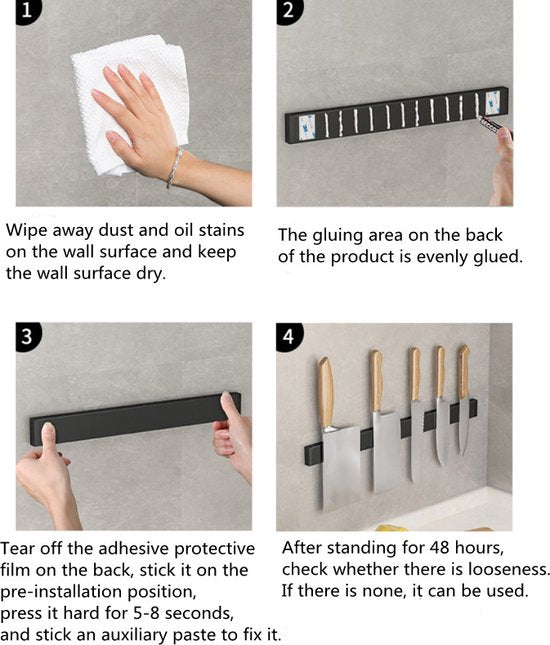 1

Wipe away dust and oil stains on the wall surface and keep the wall surface dry.

2

The gluing area on the back of the product is evenly glued.

3

Tear off the adhesive protective film on the back, stick it on the pre-installation position, press it hard for 5-8 seconds, and stick an auxiliary paste to fix it.

4

After standing for 48 hours, check whether there is looseness. If there is none, it can be used.