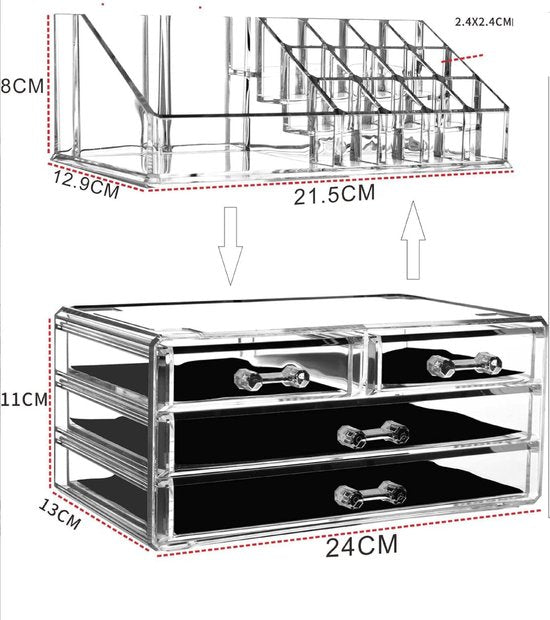 2.4X2.4CM

8CM

12.9CM

21.5CM

11CM

13CM

24CM