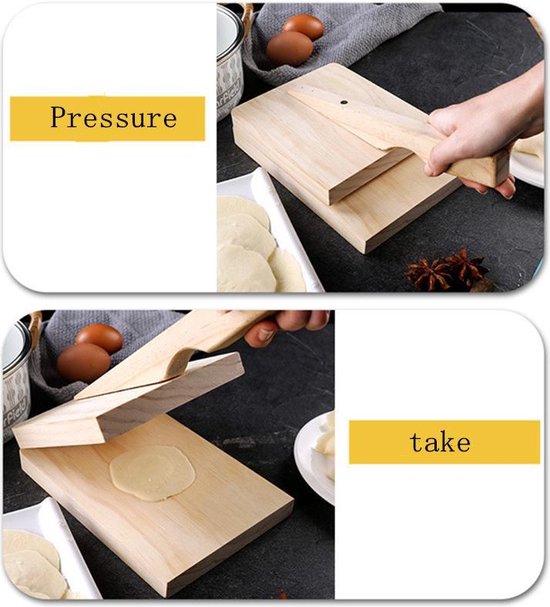 Pressure

take