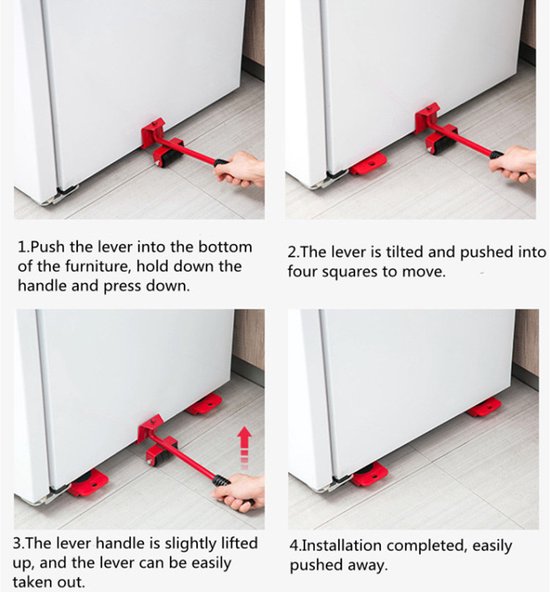 1.Push the lever into the bottom of the furniture, hold down the handle and press down.

2.The lever is tilted and pushed into four squares to move.

3.The lever handle is slightly lifted up, and the lever can be easily taken out.

4.Installation completed, easily pushed away.