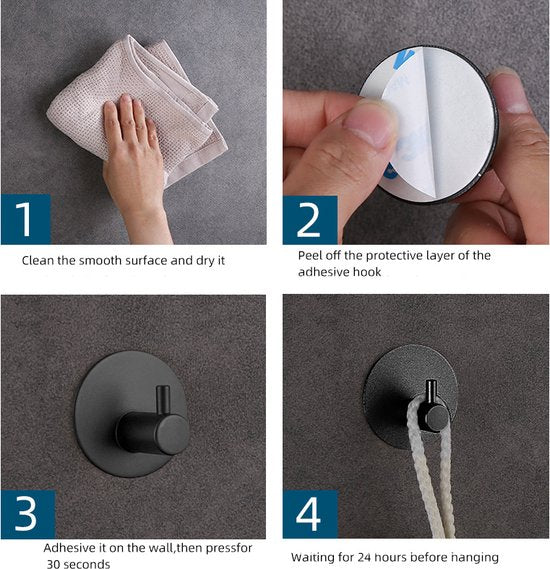 1

Clean the smooth surface and dry it

2

Peel off the protective layer of the adhesive hook

3

Adhesive it on the wall,then pressfor 30 seconds

4

Waiting for 24 hours before hanging