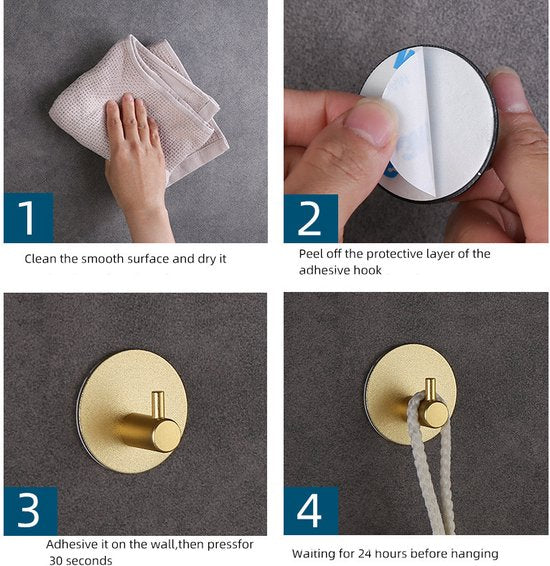 1

Clean the smooth surface and dry it

2

Peel off the protective layer of the adhesive hook

3

Adhesive it on the wall,then pressfor 30 seconds

4

Waiting for 24 hours before hanging