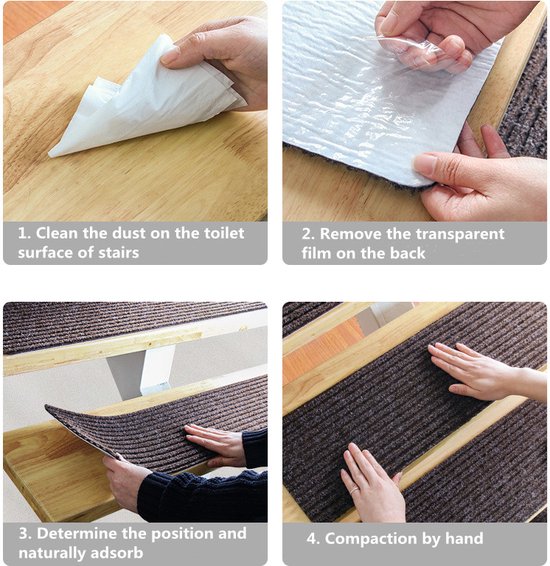 1. Clean the dust on the toilet surface of stairs

2. Remove the transparent film on the back

3. Determine the position and naturally adsorb

4. Compaction by hand