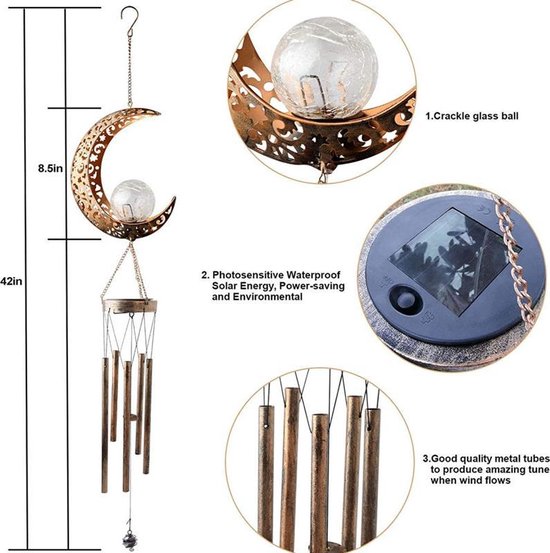 8.5in

42in

1.Crackle glass ball

2. Photosensitive Waterproof Solar Energy, Power-saving and Environmental

3.Good quality metal tubes to produce amazing tune when wind flows