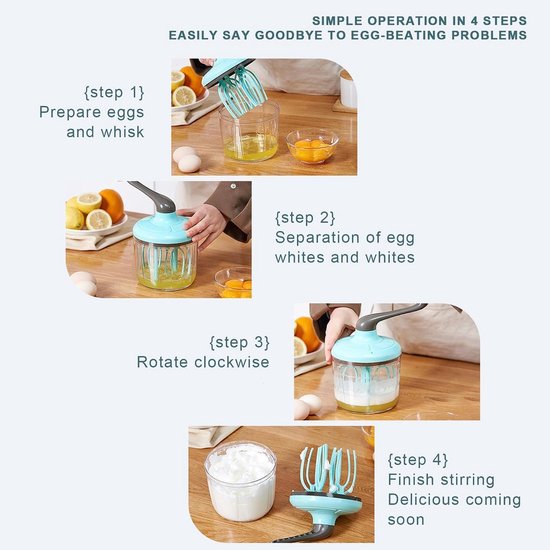 SIMPLE OPERATION IN 4 STEPS
EASILY SAY GOODBYE TO EGG-BEATING PROBLEMS

{step 1}
Prepare eggs and whisk

{step 2}
Separation of egg whites and whites

{step 3}
Rotate clockwise

{step 4}
Finish stirring
Delicious coming soon