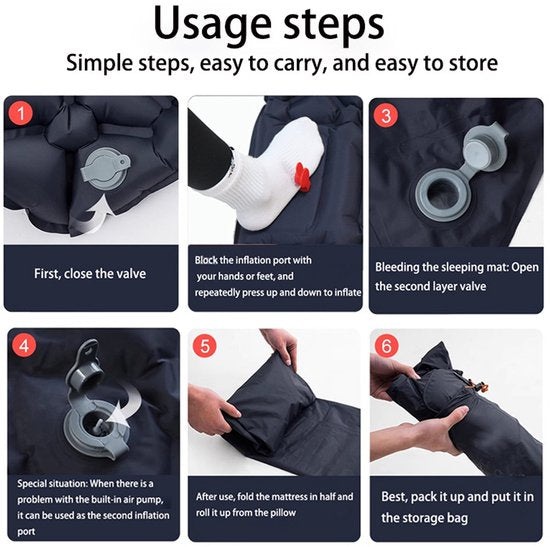 Usage steps
Simple steps, easy to carry, and easy to store

1
First, close the valve

Block the inflation port with your hands or feet, and repeatedly press up and down to inflate

3
Bleeding the sleeping mat: Open the second layer valve

4
Special situation: When there is a problem with the built-in air pump, it can be used as the second inflation port

5
After use, fold the mattress in half and roll it up from the pillow

6
Best, pack it up and put it in the storage bag