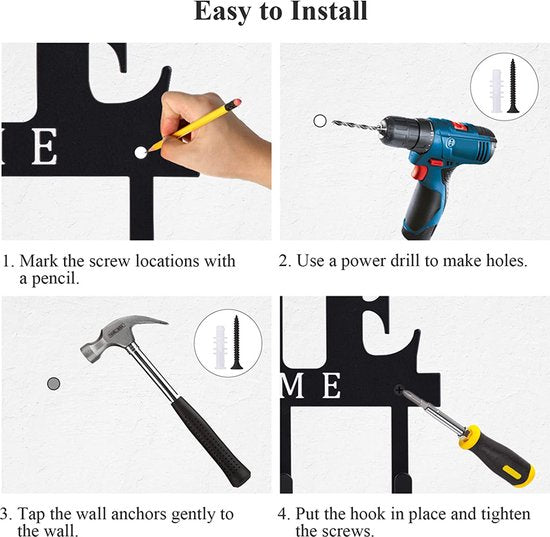 Easy to Install

E

1. Mark the screw locations with a pencil.

2. Use a power drill to make holes.

3. Tap the wall anchors gently to the wall.

M E

4. Put the hook in place and tighten the screws.