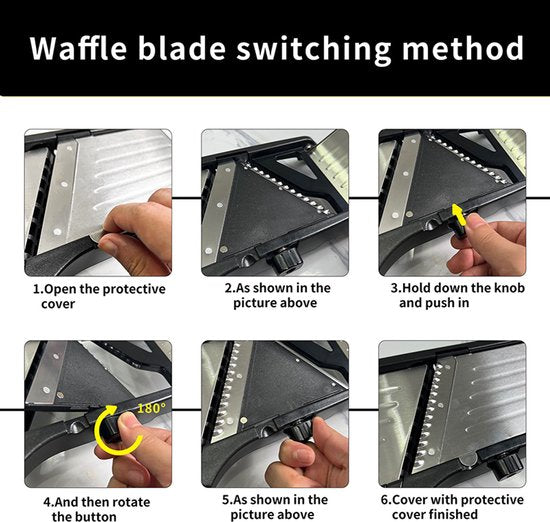 Waffle blade switching method

1.Open the protective cover

2.As shown in the picture above

3.Hold down the knob and push in

180°

4.And then rotate the button

5.As shown in the picture above

6.Cover with protective cover finished