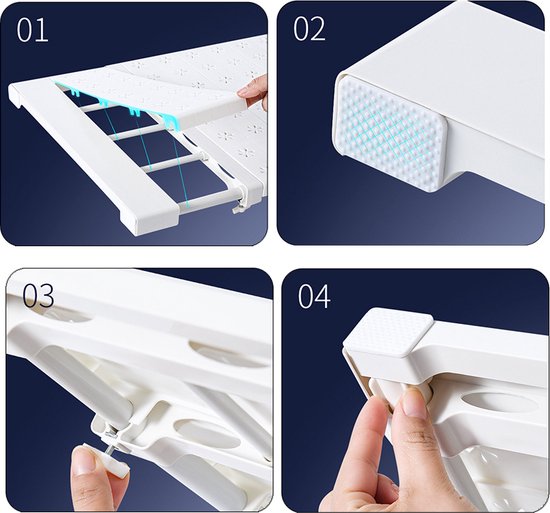 01

02

03

04