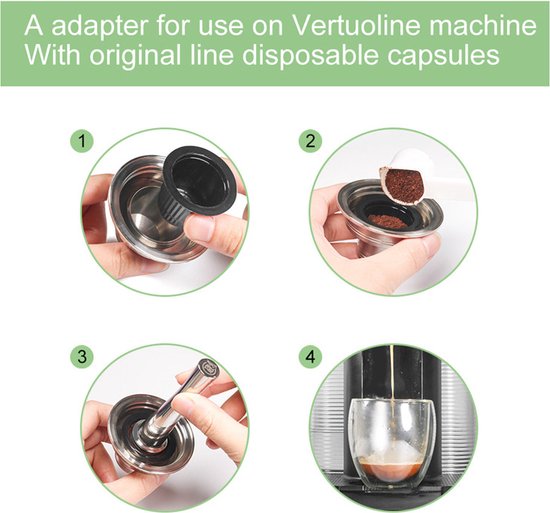 A adapter for use on Vertuoline machine
With original line disposable capsules

1

2

3

4