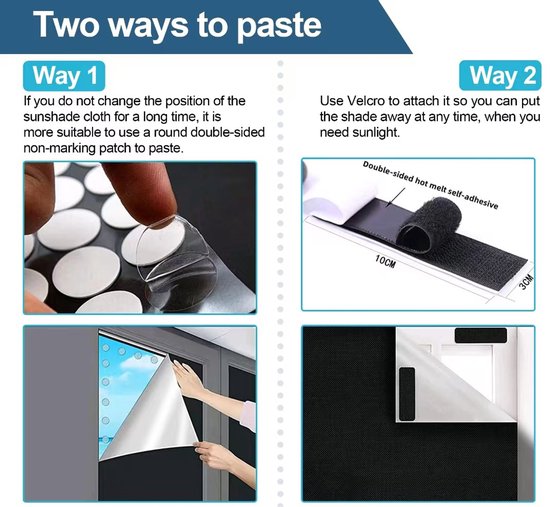 Two ways to paste

Way 1

If you do not change the position of the sunshade cloth for a long time, it is more suitable to use a round double-sided non-marking patch to paste.

Way 2

Use Velcro to attach it so you can put the shade away at any time, when you need sunlight.

Double-sided hot melt self-adhesive

10CM

3CM