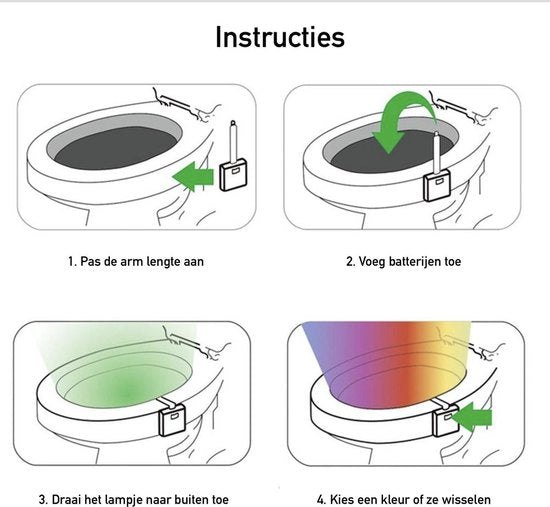 Instructies

1. Pas de arm lengte aan

2. Voeg batterijen toe

3. Draai het lampje naar buiten toe

4. Kies een kleur of ze wisselen