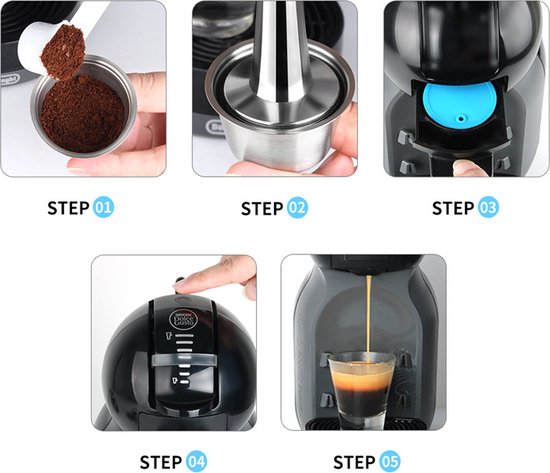 STEP 01

STEP 02

STEP 03

NESCAFÉ Dolce Gusto

STEP 04

STEP 05